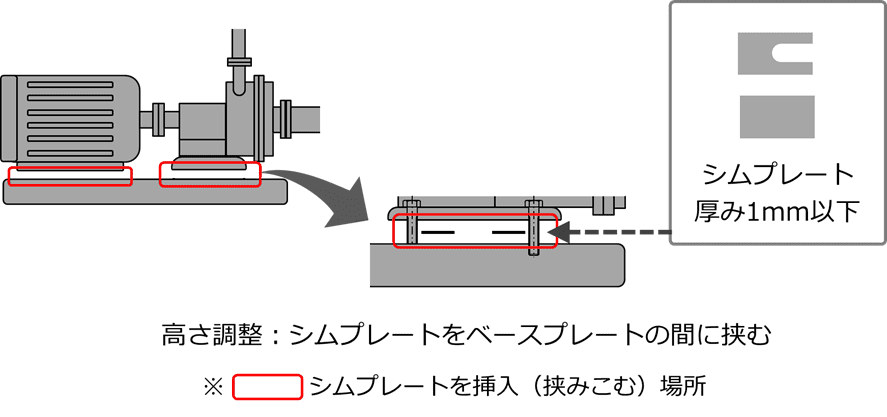 シムプレート
厚み1mm以下

高さ調整：シムプレートをベースプレートの間に挟む

※ シムプレートを挿入（挟みこむ）場所