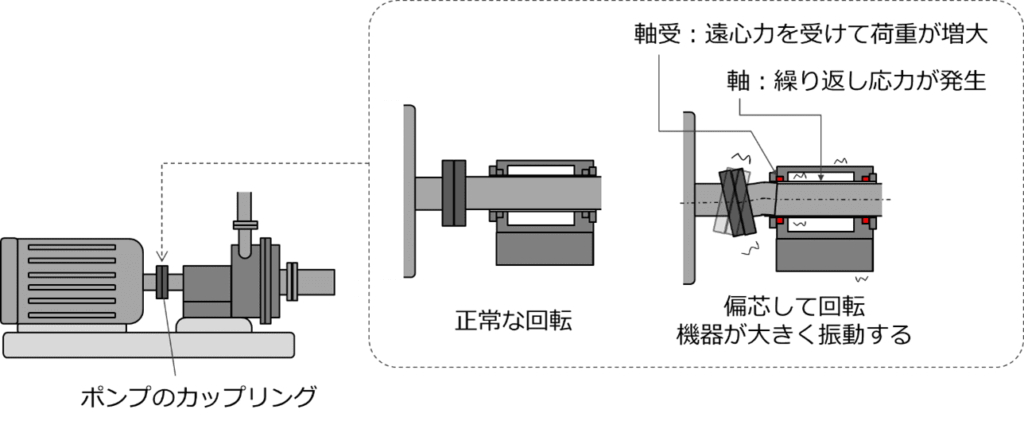 軸受：遠心力を受けて荷重が増大

軸：繰り返し応力が発生

正常な回転

偏芯して回転
機器が大きく振動する

ポンプのカップリング