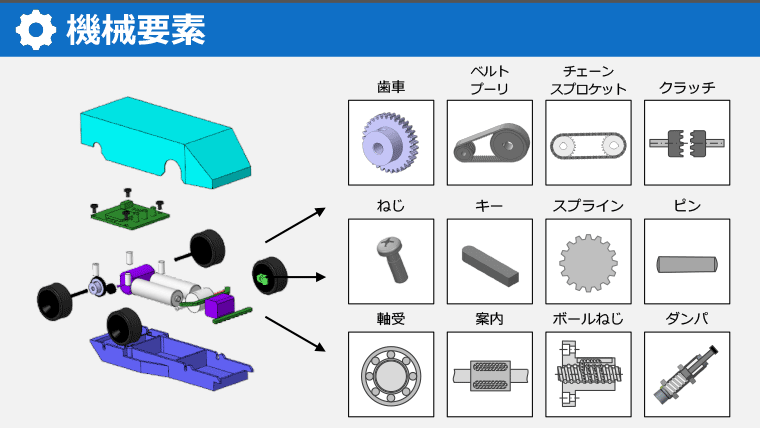 機械要素

歯車

ベルト
プーリ

チェーン
スプロケット

クラッチ

ねじ

キー

スプライン

ピン

軸受

案内

ボールねじ

ダンパ